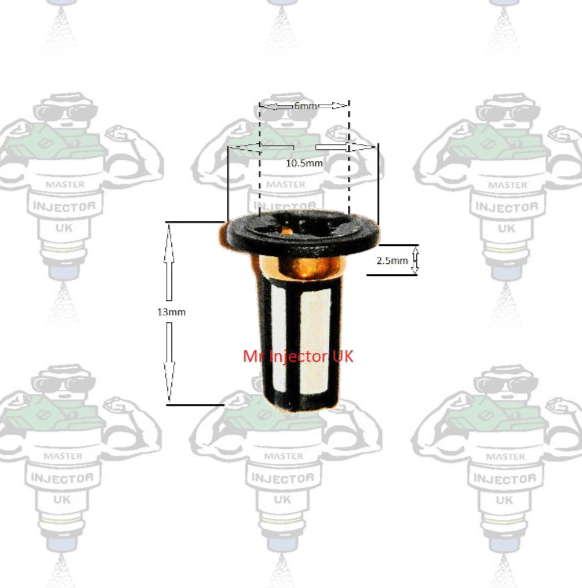 6mm

10.5mm

2.5mm

13mm

Mr Injector UK

MASTER
INJECTOR
UK

MASTER
INJECTOR
UK

MASTER
INJECTOR
UK

MASTER
INJECTOR
UK

MASTER
INJECTOR
UK

MASTER
INJECTOR
UK